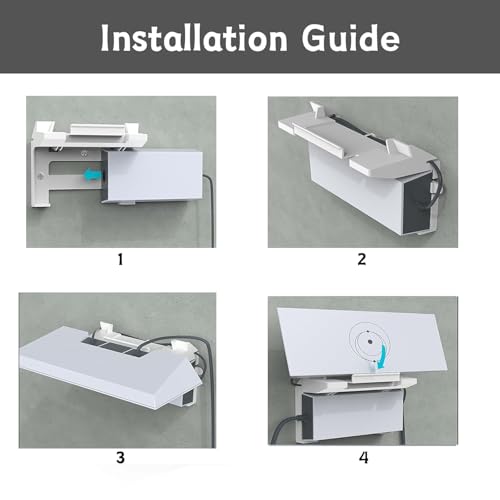 Installation Guide

1

2

3

4