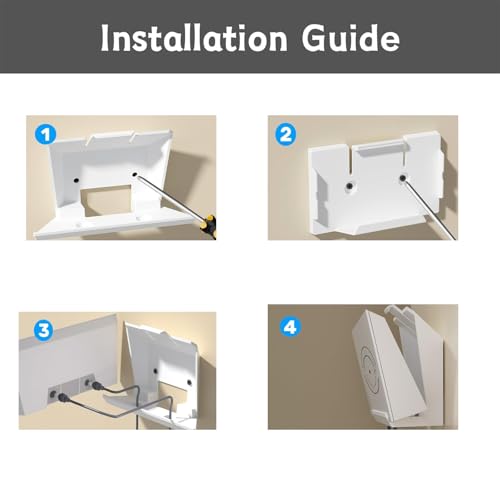 Installation Guide

1

2

3

4